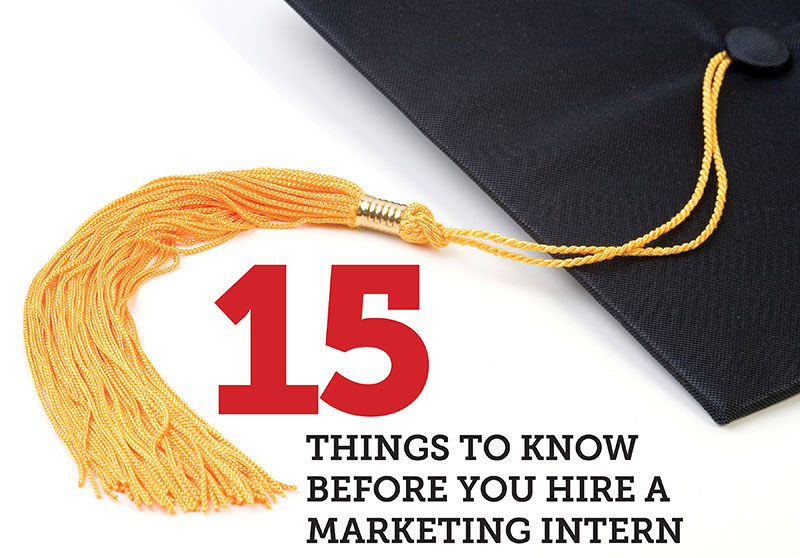 15

THINGS TO KNOW BEFORE YOU HIRE A MARKETING INTERN